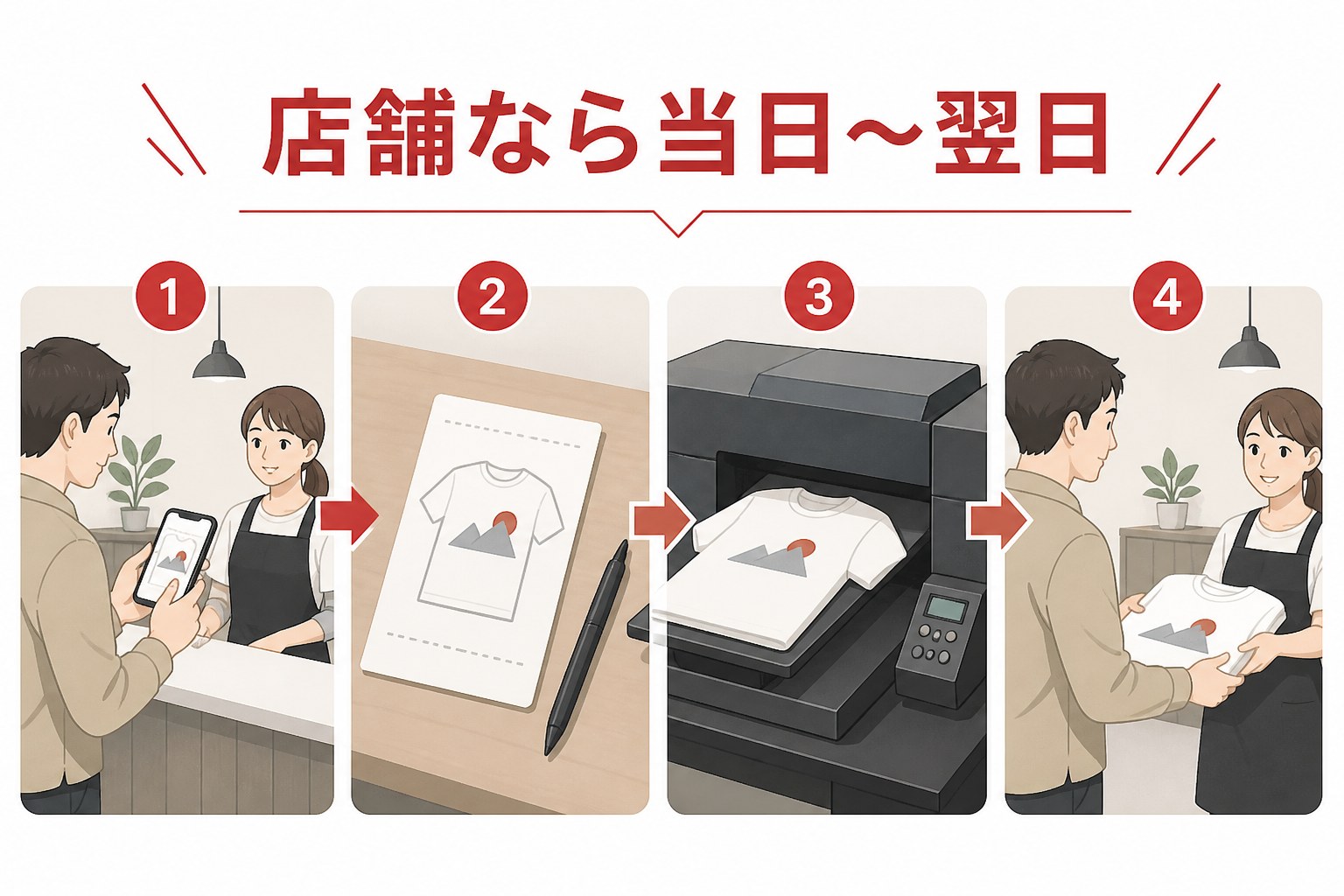 店舗なら当日～翌日

1

2

3

4